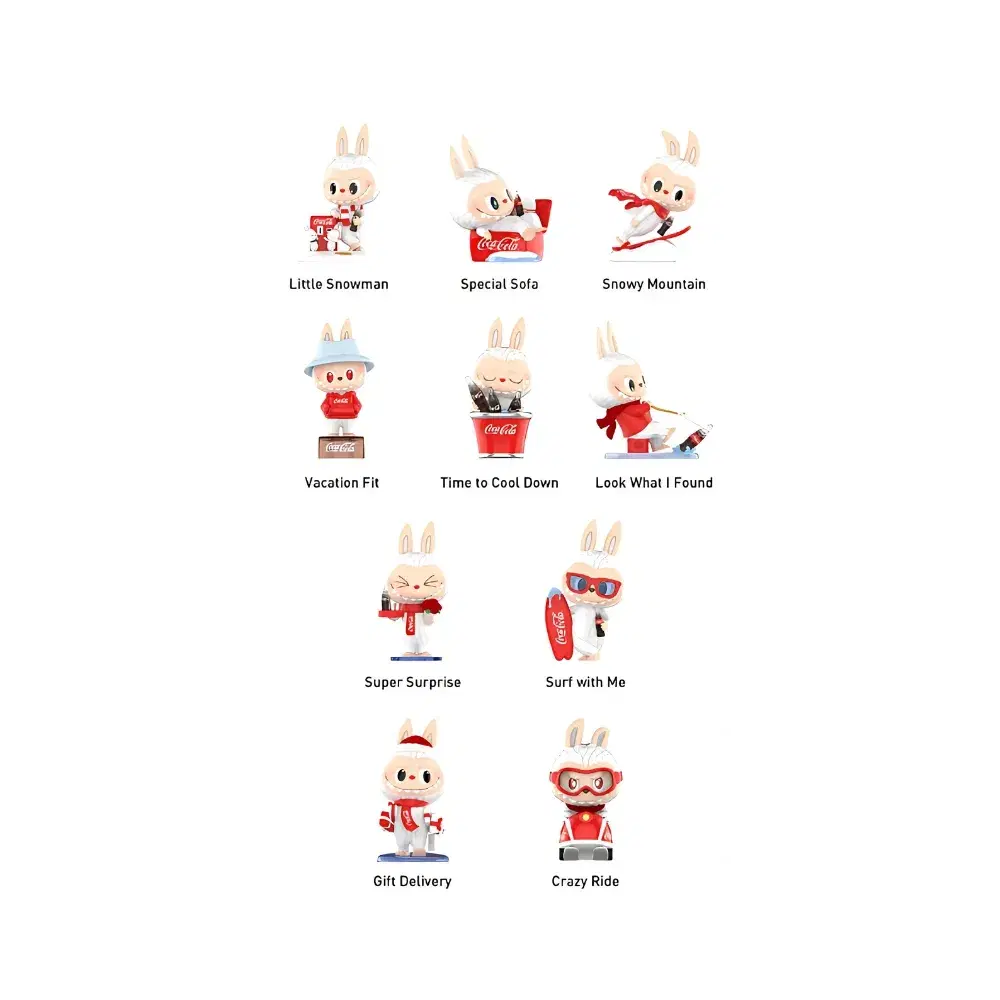 Coca-Cola
Little Snowman

Coca-Cola
Special Sofa

Snowy Mountain

Coca-Cola
Coca-Cola
Vacation Fit

Coca-Cola
Time to Cool Down

Look What I Found

Super Surprise

Coca-Cola
Surf with Me

Gift Delivery

Crazy Ride